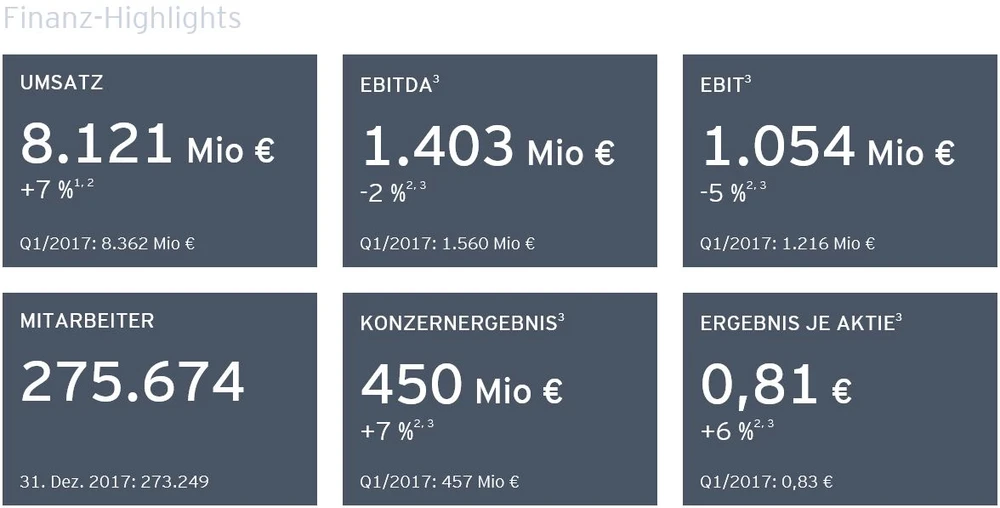 Finanz-Highlights

UMSATZ

8.121 Mio €

+7 %$^{1, 2}$

Q1/2017: 8.362 Mio €

EBITDA$^{3}$

1.403 Mio €

-2 %$^{2, 3}$

Q1/2017: 1.560 Mio €

EBIT$^{3}$

1.054 Mio €

-5 %$^{2, 3}$

Q1/2017: 1.216 Mio €

MITARBEITER

275.674

31. Dez. 2017: 273.249

KONZERNERGEBNIS$^{3}$

450 Mio €

+7 %$^{2, 3}$

Q1/2017: 457 Mio €

ERGEBNIS JE AKTIE$^{3}$

0,81 €

+6 %$^{2, 3}$

Q1/2017: 0,83 €