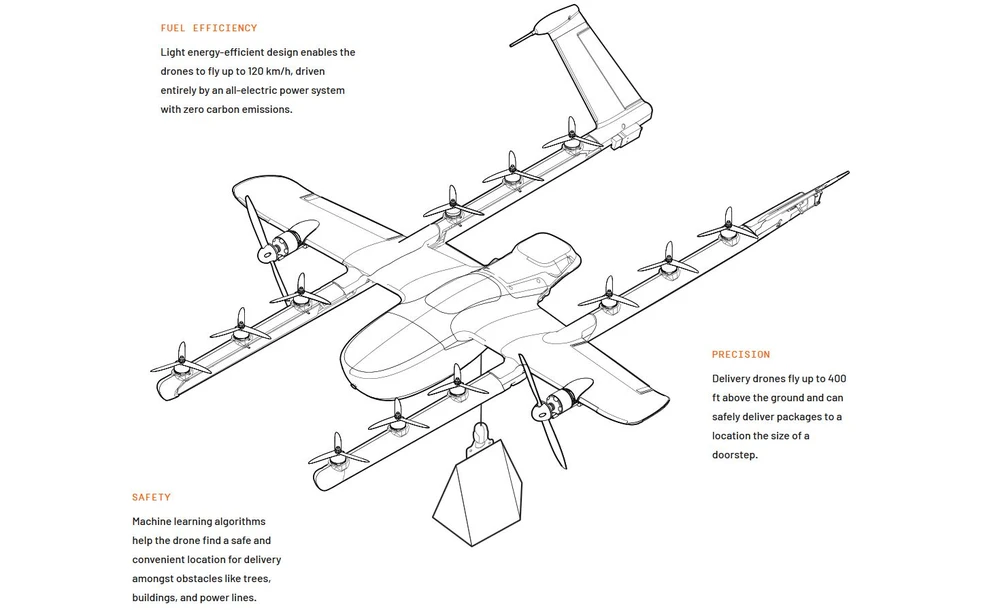 FUEL EFFICIENCY

Light energy-efficient design enables the drones to fly up to 120 km/h, driven entirely by an all-electric power system with zero carbon emissions.

PRECISION

Delivery drones fly up to 400 ft above the ground and can safely deliver packages to a location the size of a doorstep.

SAFETY

Machine learning algorithms help the drone find a safe and convenient location for delivery amongst obstacles like trees, buildings, and power lines.