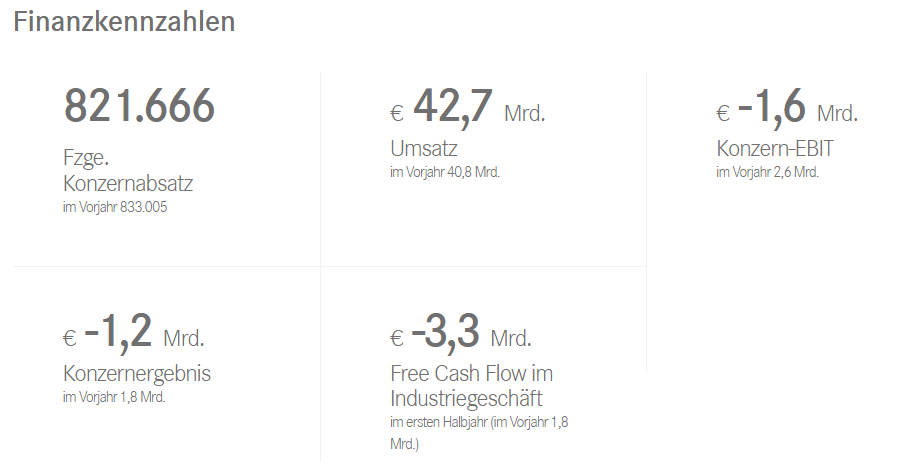 Finanzkennzahlen

821.666

Fzge. Konzernabsatz
im Vorjahr 833.005

€ 42,7 Mrd.

Umsatz
im Vorjahr 40,8 Mrd.

€ -1,6 Mrd.

Konzern-EBIT
im Vorjahr 2,6 Mrd.

€ -1,2 Mrd.

Konzernergebnis
im Vorjahr 1,8 Mrd.

€ -3,3 Mrd.

Free Cash Flow im Industriegeschäft
im ersten Halbjahr (im Vorjahr 1,8 Mrd.)