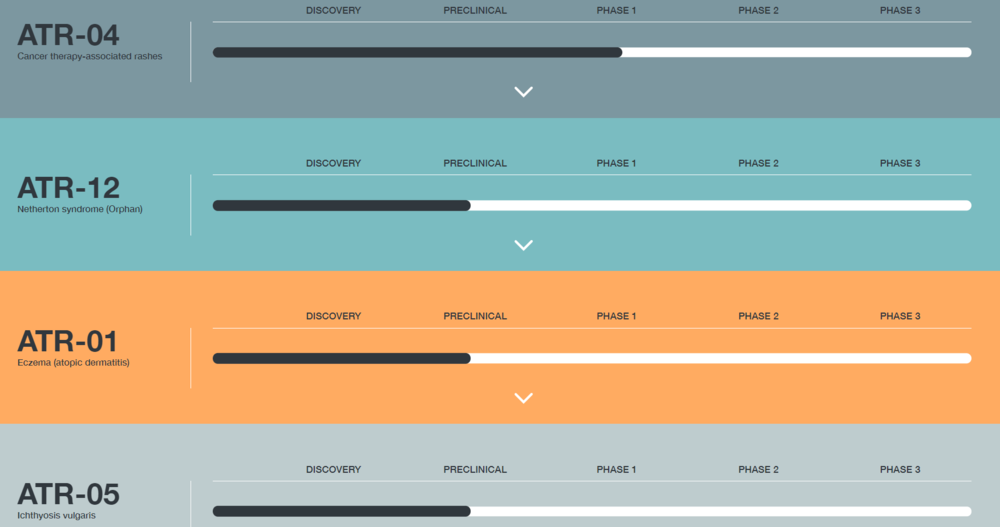 ATR-04
Cancer therapy-associated rashes

DISCOVERY PRECLINICAL PHASE 1 PHASE 2 PHASE 3

ATR-12
Netherton syndrome (Orphan)

DISCOVERY PRECLINICAL PHASE 1 PHASE 2 PHASE 3

ATR-01
Eczema (atopic dermatitis)

DISCOVERY PRECLINICAL PHASE 1 PHASE 2 PHASE 3

ATR-05
Ichthyosis vulgaris

DISCOVERY PRECLINICAL PHASE 1 PHASE 2 PHASE 3